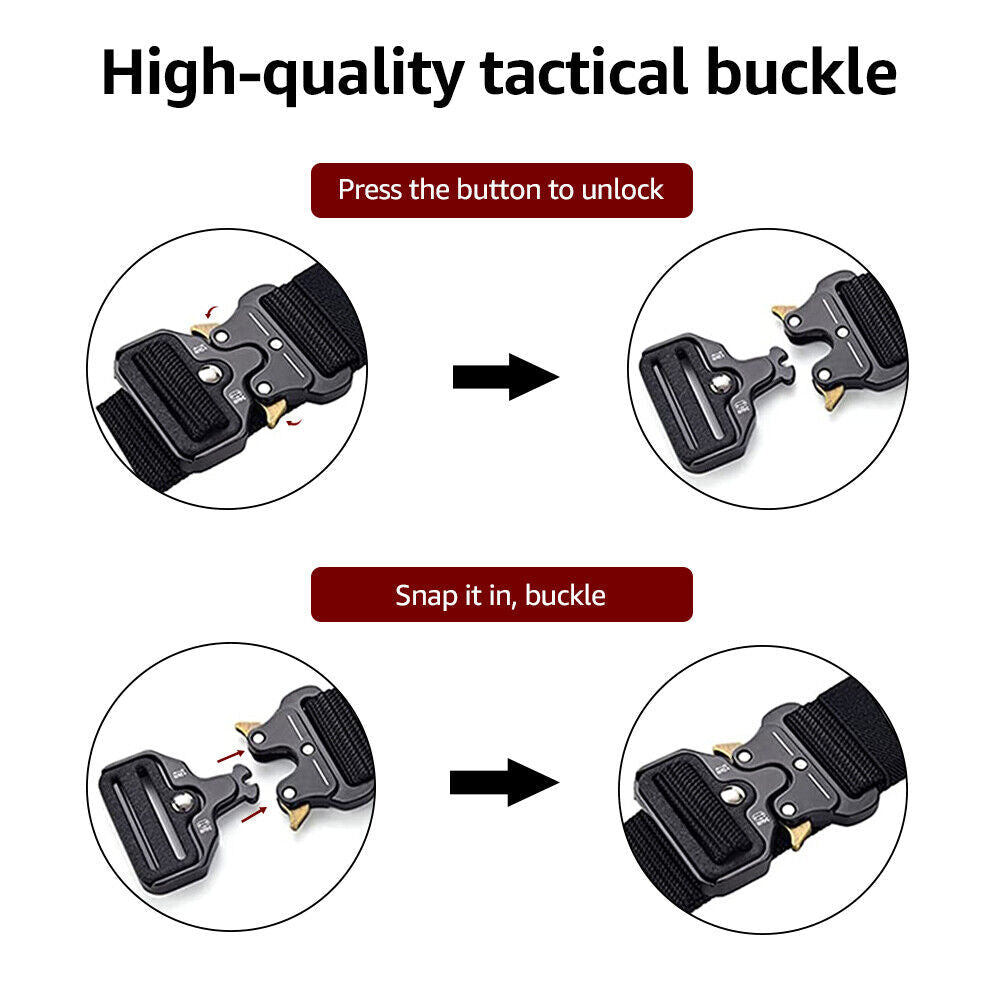 High-quality tactical buckle

Press the button to unlock

Snap it in, buckle